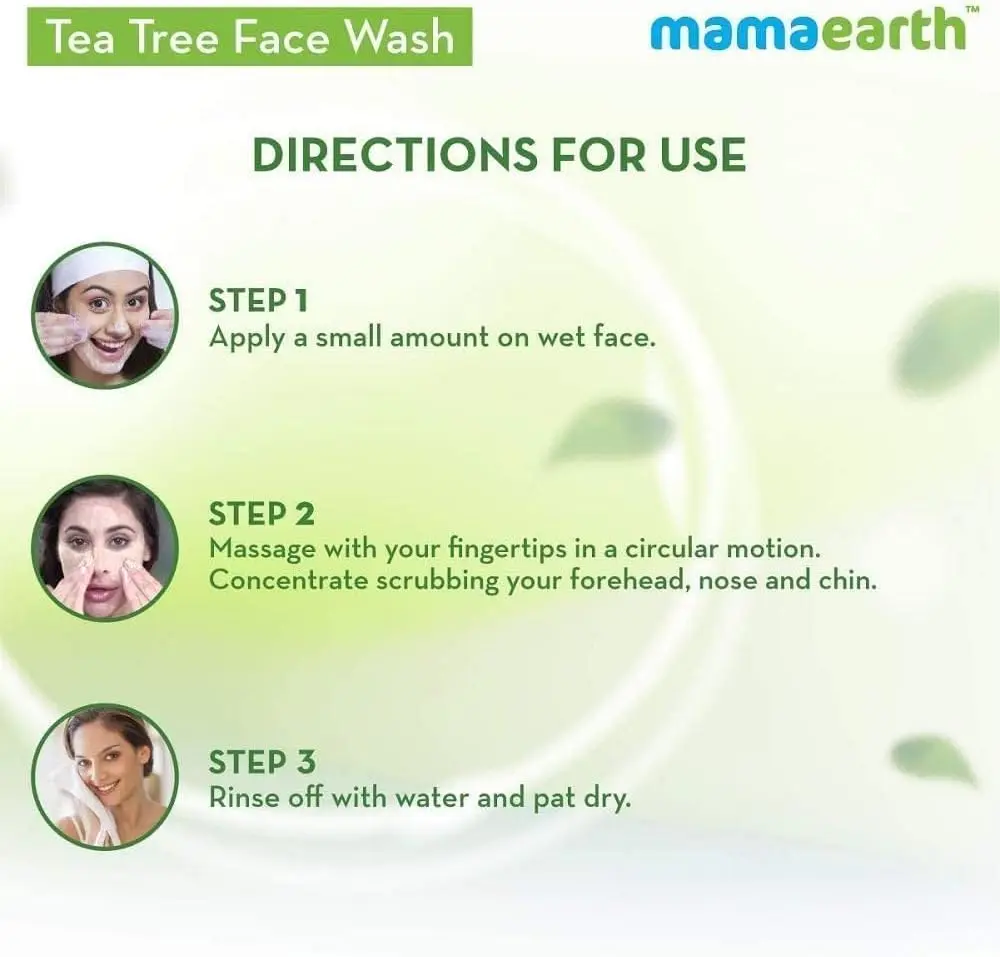 Tea Tree Face Wash

mamaearth™

DIRECTIONS FOR USE

STEP 1
Apply a small amount on wet face.

STEP 2
Massage with your fingertips in a circular motion. Concentrate scrubbing your forehead, nose and chin.

STEP 3
Rinse off with water and pat dry.