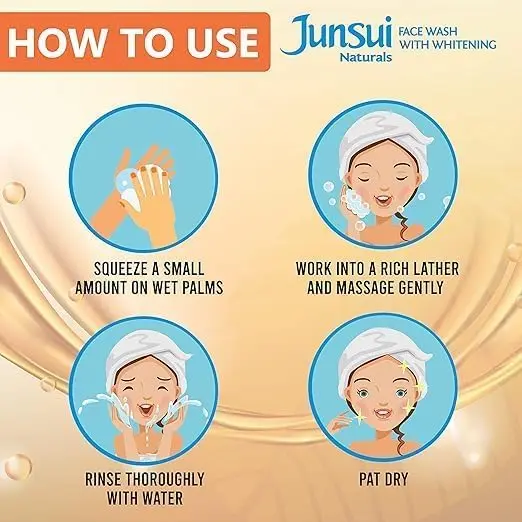 HOW TO USE

Junsui Naturals

FACE WASH WITH WHITENING

SQUEEZE A SMALL AMOUNT ON WET PALMS

WORK INTO A RICH LATHER AND MASSAGE GENTLY

RINSE THOROUGHLY WITH WATER

PAT DRY