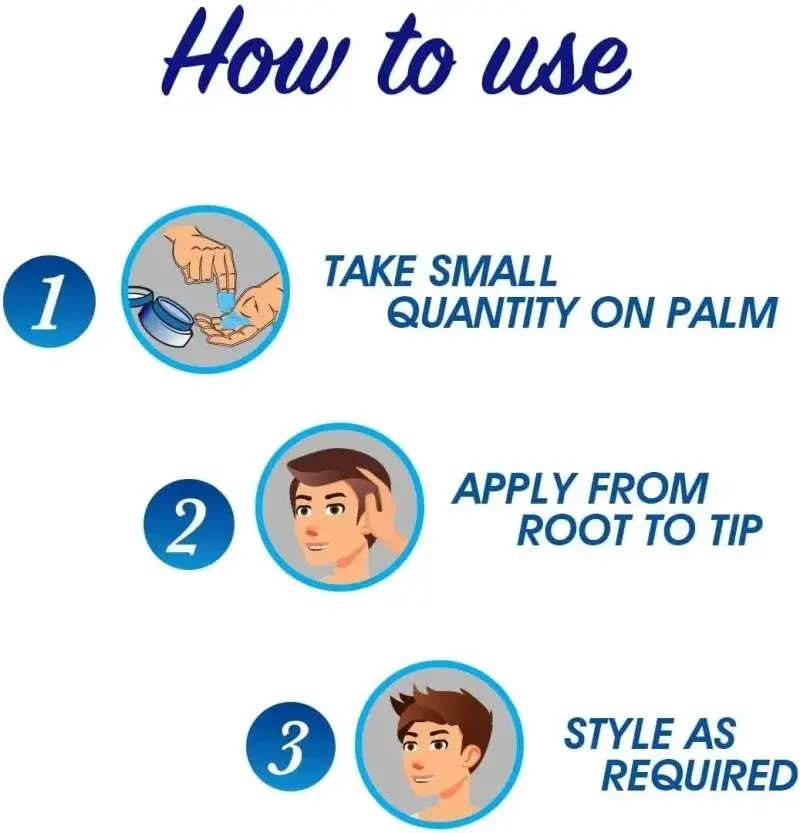 How to use

1
TAKE SMALL QUANTITY ON PALM

2
APPLY FROM ROOT TO TIP

3
STYLE AS REQUIRED