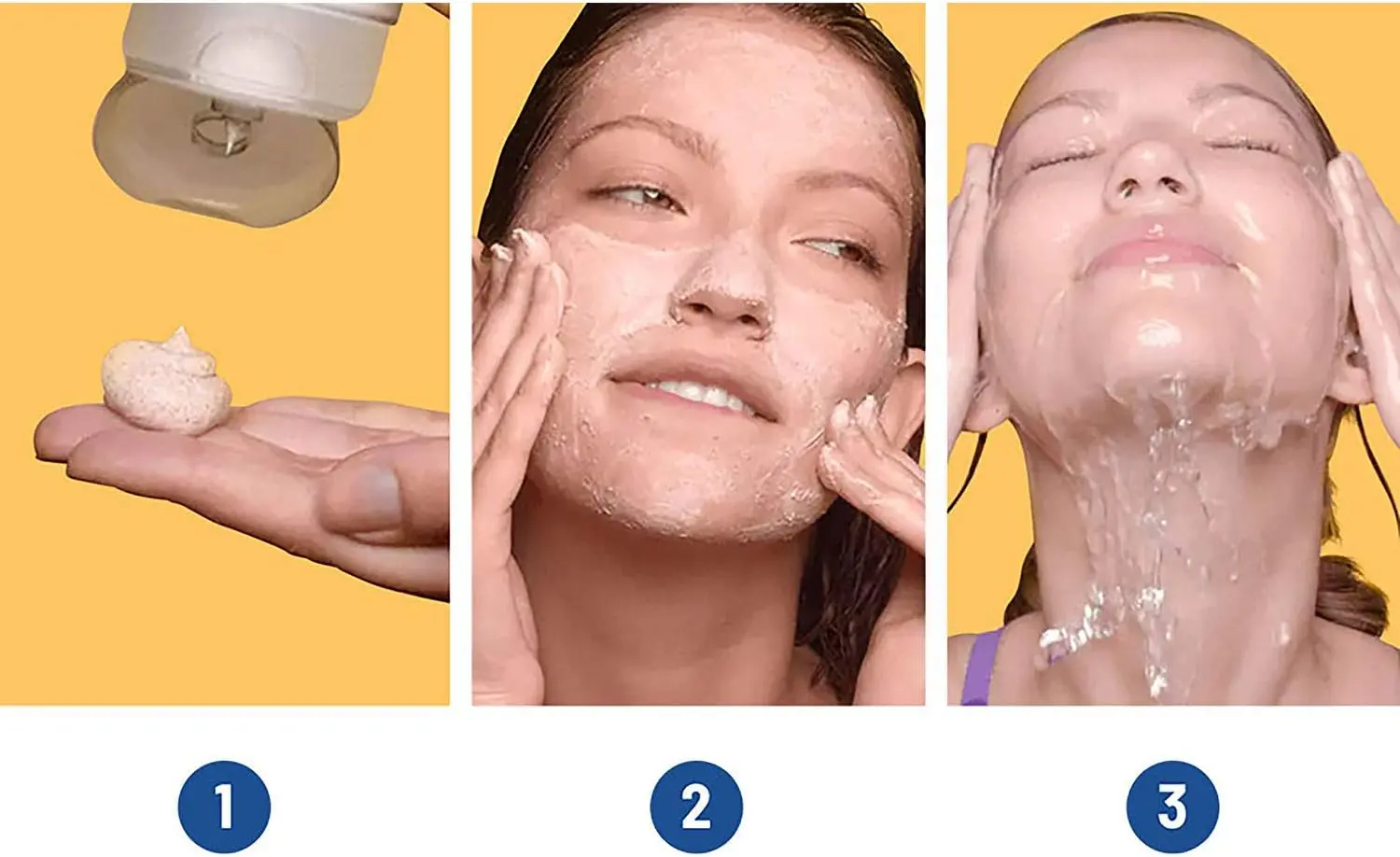 1

2

3