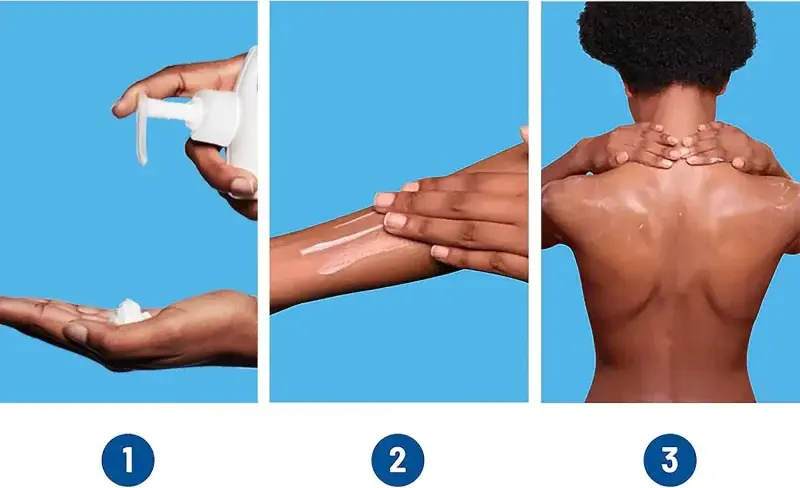 1

2

3