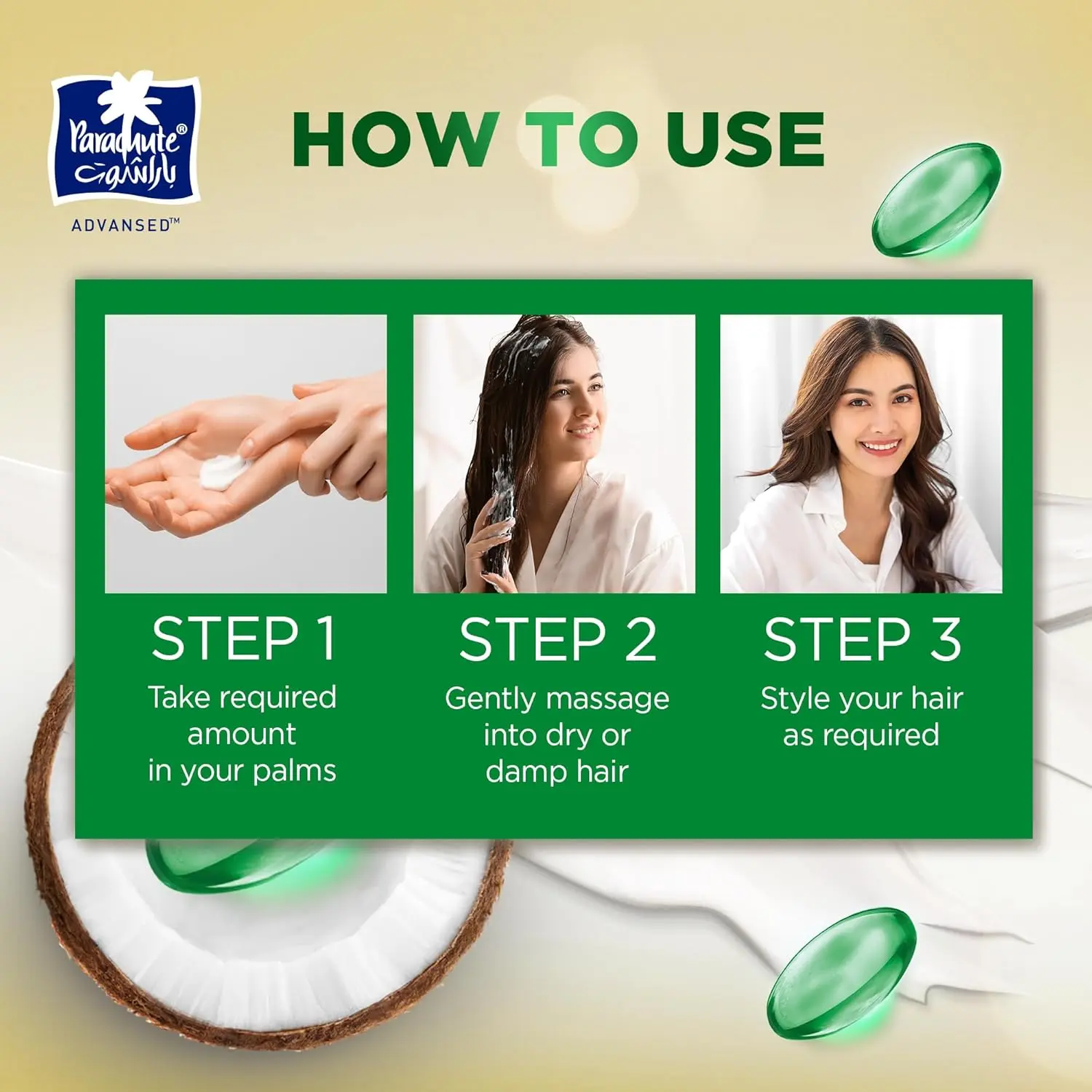 Parachute®
باراشوت
ADVANSED™

HOW TO USE

STEP 1
Take required amount in your palms

STEP 2
Gently massage into dry or damp hair

STEP 3
Style your hair as required