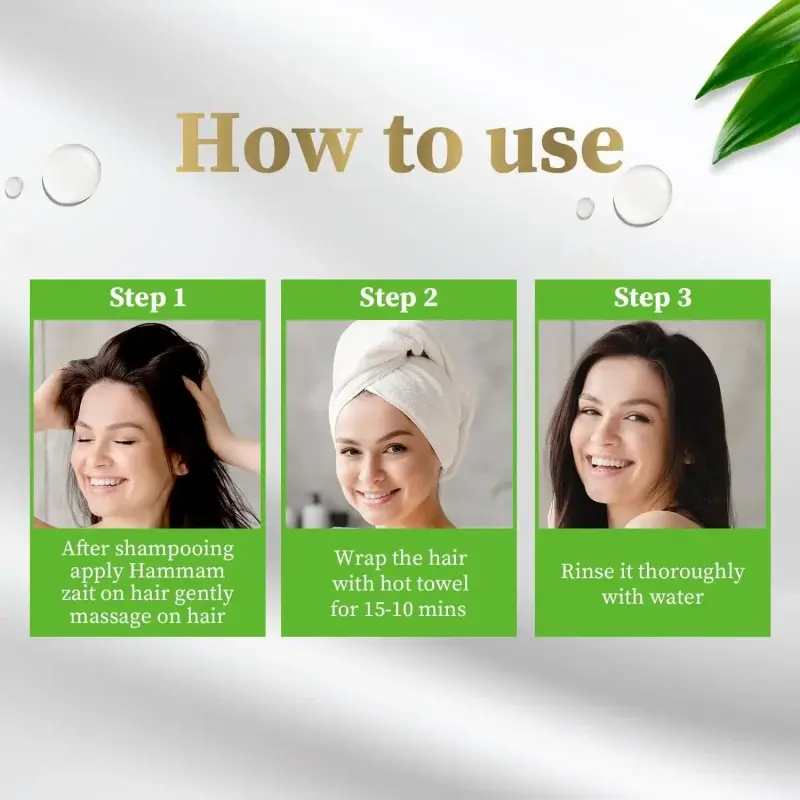 How to use

Step 1

After shampooing apply Hammam zait on hair gently massage on hair

Step 2

Wrap the hair with hot towel for 15-10 mins

Step 3

Rinse it thoroughly with water