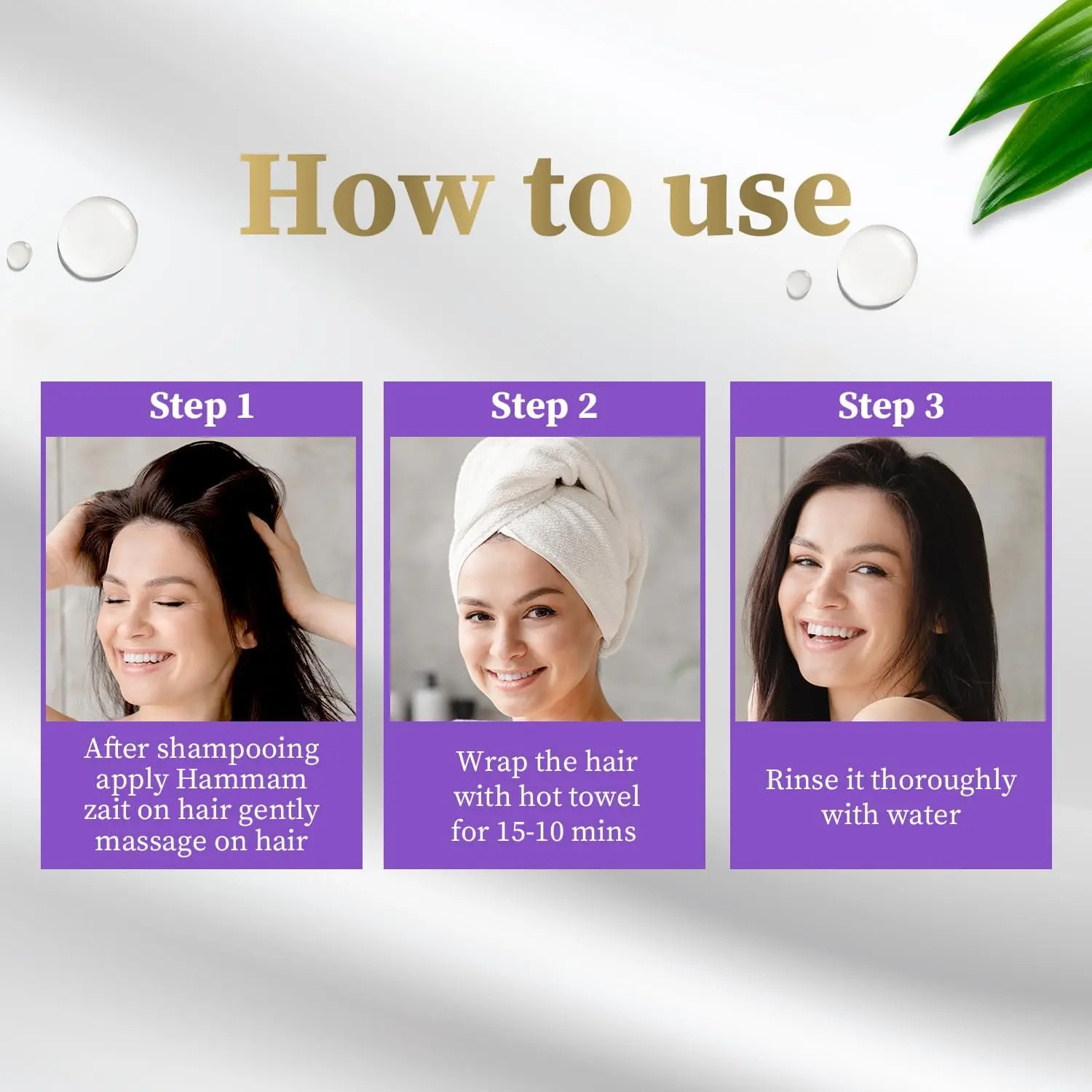 How to use

Step 1

After shampooing apply Hammam zait on hair gently massage on hair

Step 2

Wrap the hair with hot towel for 15-10 mins

Step 3

Rinse it thoroughly with water