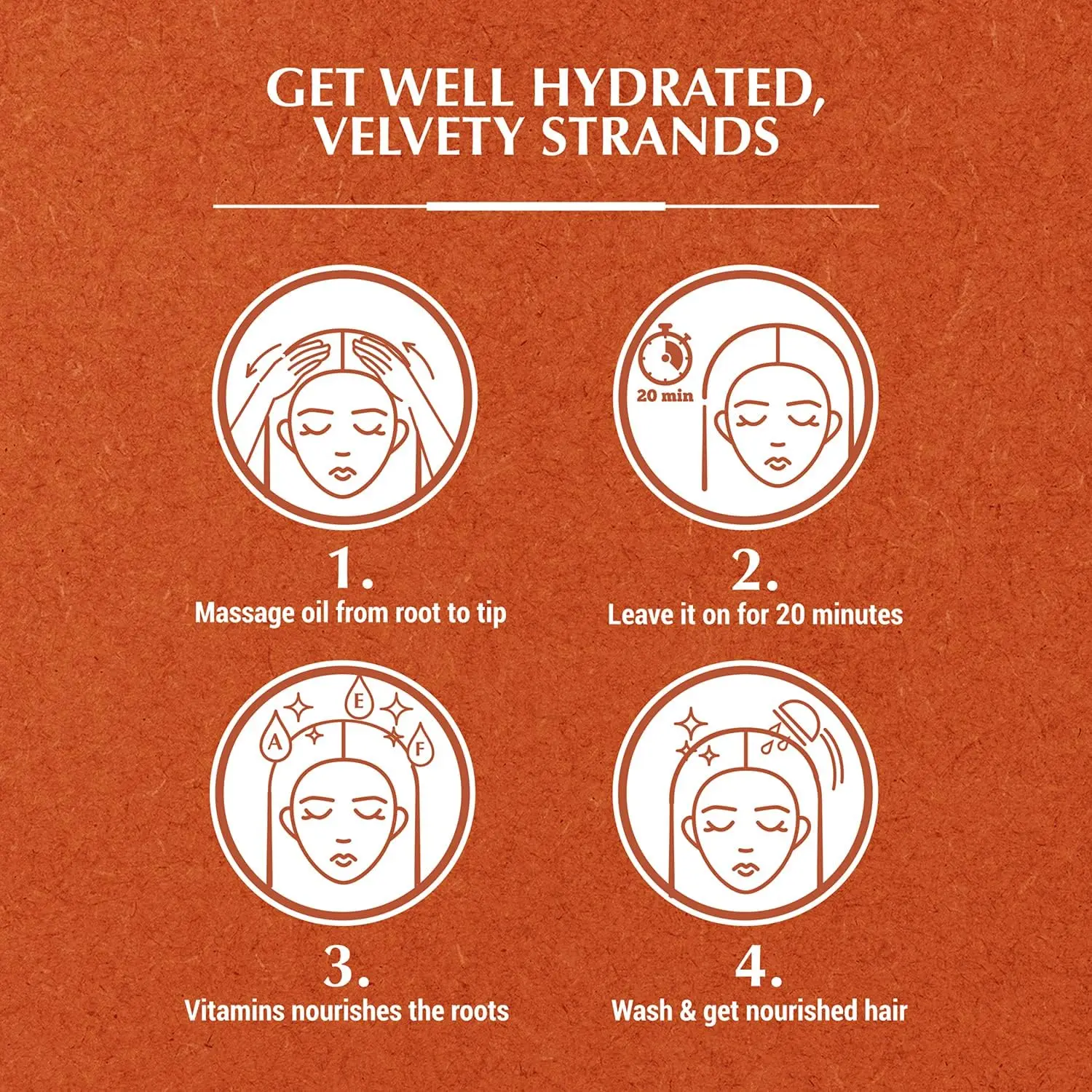 GET WELL HYDRATED, VELVETY STRANDS

1.
Massage oil from root to tip

20 min

2.
Leave it on for 20 minutes

A
E
F

3.
Vitamins nourishes the roots

4.
Wash & get nourished hair