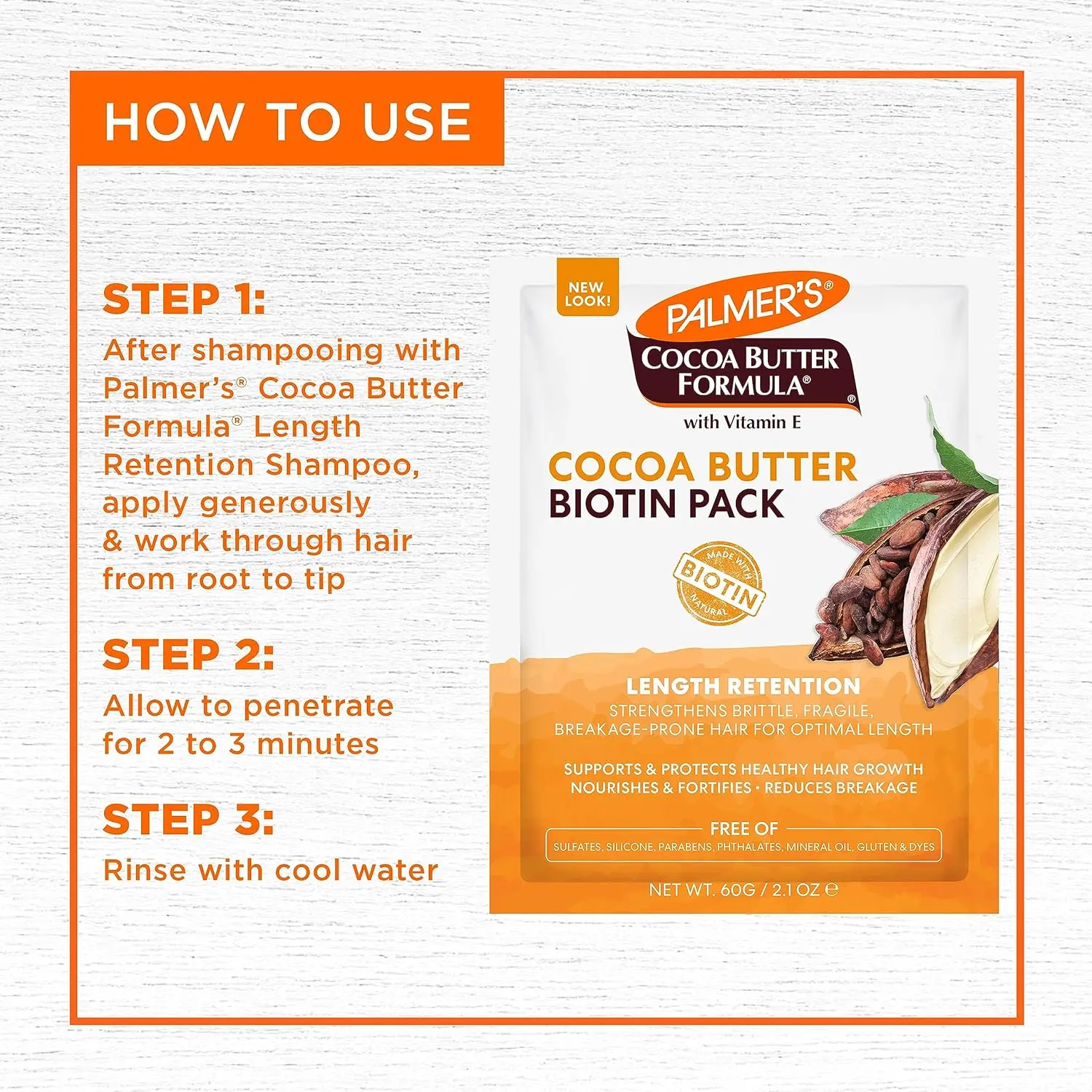 HOW TO USE

STEP 1:
After shampooing with Palmer's® Cocoa Butter Formula® Length Retention Shampoo, apply generously & work through hair from root to tip

STEP 2:
Allow to penetrate for 2 to 3 minutes

STEP 3:
Rinse with cool water

NEW LOOK!

PALMER'S®
COCOA BUTTER FORMULA®
with Vitamin E

COCOA BUTTER
BIOTIN PACK

MADE WITH BIOTIN NATURAL

LENGTH RETENTION
STRENGTHENS BRITTLE, FRAGILE, BREAKAGE-PRONE HAIR FOR OPTIMAL LENGTH

SUPPORTS & PROTECTS HEALTHY HAIR GROWTH
NOURISHES & FORTIFIES • REDUCES BREAKAGE

FREE OF
SULFATES, SILICONE, PARABENS, PHTHALATES, MINERAL OIL, GLUTEN & DYES

NET WT. 60G / 2.1 OZ ℮