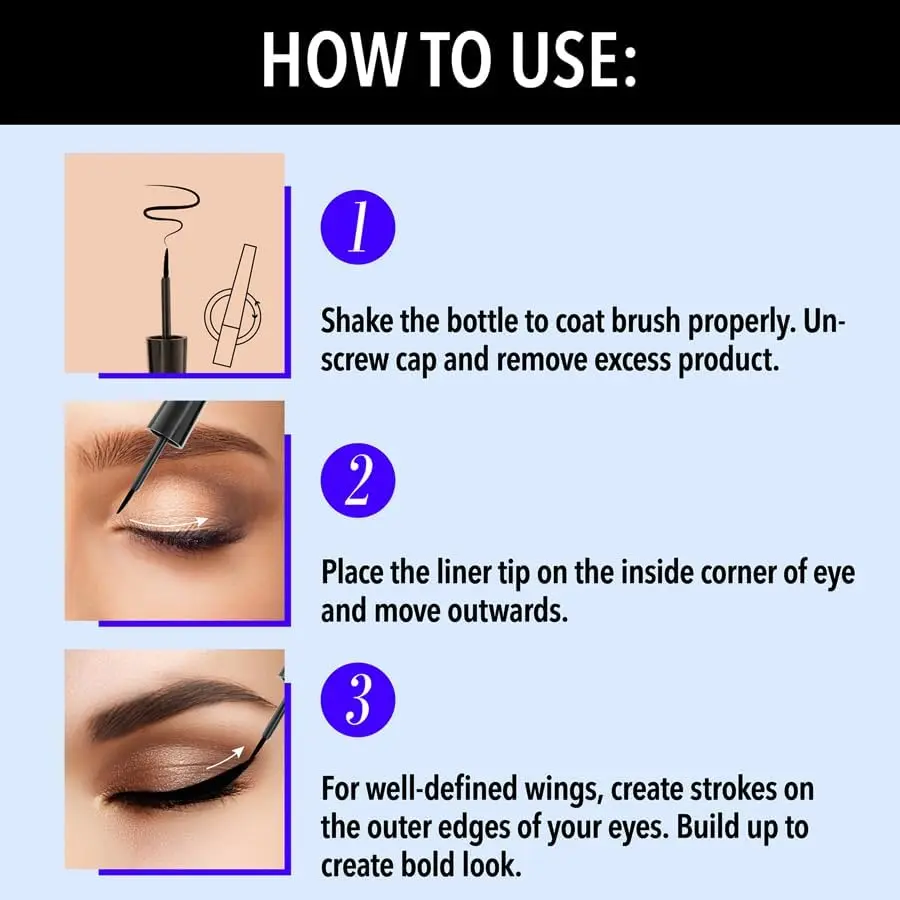 HOW TO USE:

1

Shake the bottle to coat brush properly. Unscrew cap and remove excess product.

2

Place the liner tip on the inside corner of eye and move outwards.

3

For well-defined wings, create strokes on the outer edges of your eyes. Build up to create bold look.